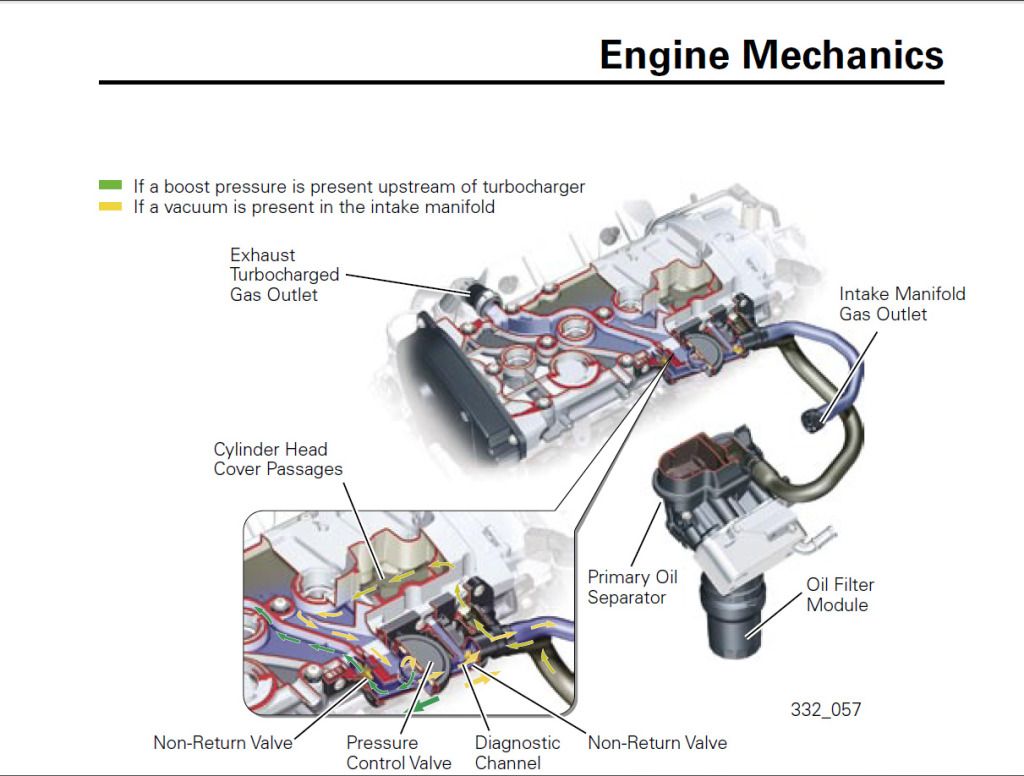 Engine Mechanics

If a boost pressure is present upstream of turbocharger
If a vacuum is present in the intake manifold

Exhaust Turbocharged Gas Outlet

Intake Manifold Gas Outlet

Cylinder Head Cover Passages

Primary Oil Separator

Oil Filter Module

332_057

Non-Return Valve

Pressure Control Valve

Diagnostic Channel

Non-Return Valve