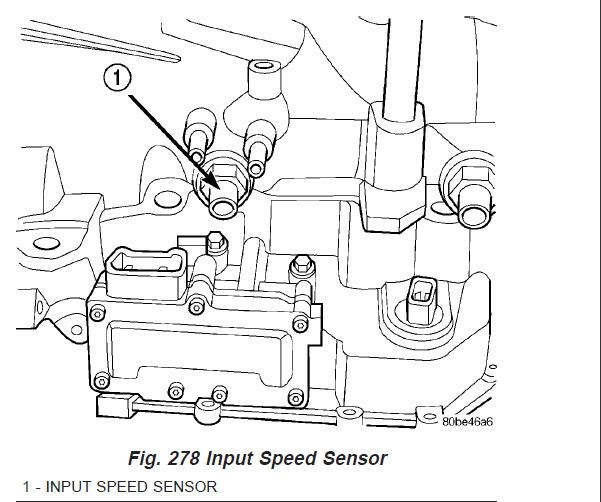 1

80be46a6

Fig. 278 Input Speed Sensor

1 - INPUT SPEED SENSOR