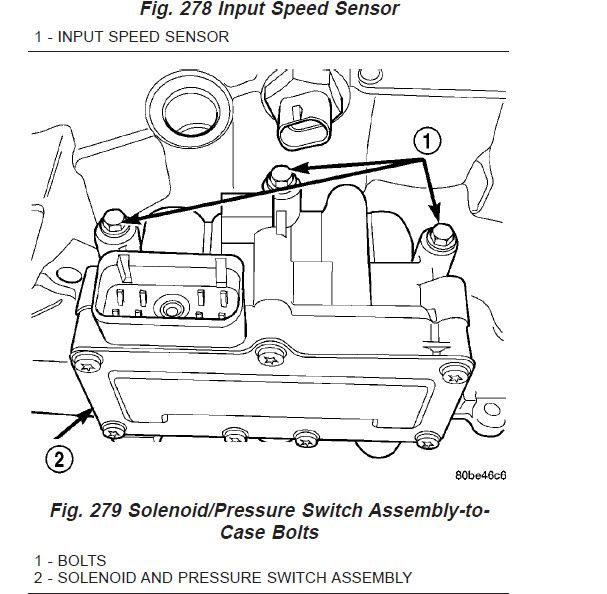 Fig. 278 Input Speed Sensor

1 - INPUT SPEED SENSOR

1

2

80be46c6

Fig. 279 Solenoid/Pressure Switch Assembly-to-Case Bolts

1 - BOLTS
2 - SOLENOID AND PRESSURE SWITCH ASSEMBLY