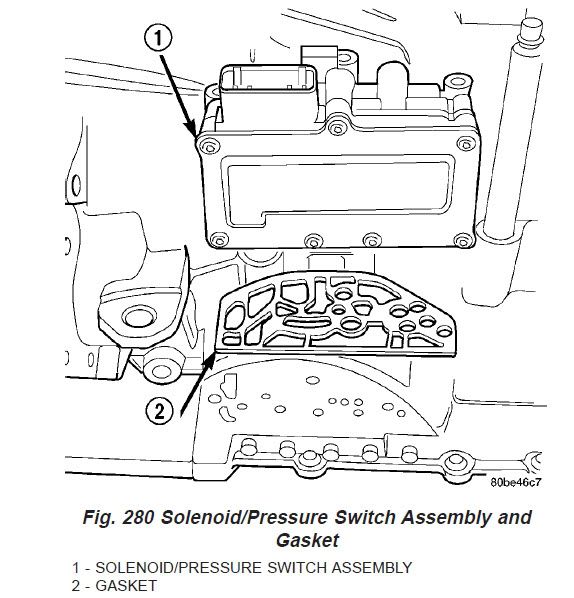 1

2

80be46c7

Fig. 280 Solenoid/Pressure Switch Assembly and Gasket

1 - SOLENOID/PRESSURE SWITCH ASSEMBLY
2 - GASKET