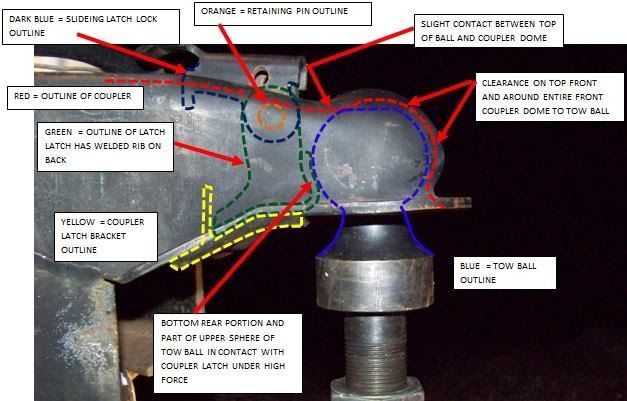 DARK BLUE = SLIDEING LATCH LOCK OUTLINE

ORANGE = RETAINING PIN OUTLINE

SLIGHT CONTACT BETWEEN TOP OF BALL AND COUPLER DOME

RED = OUTLINE OF COUPLER

CLEARANCE ON TOP FRONT AND AROUND ENTIRE FRONT COUPLER DOME TO TOW BALL

GREEN = OUTLINE OF LATCH LATCH HAS WELDED RIB ON BACK

YELLOW = COUPLER LATCH BRACKET OUTLINE

BLUE = TOW BALL OUTLINE

BOTTOM REAR PORTION AND PART OF UPPER SPHERE OF TOW BALL IN CONTACT WITH COUPLER LATCH UNDER HIGH FORCE