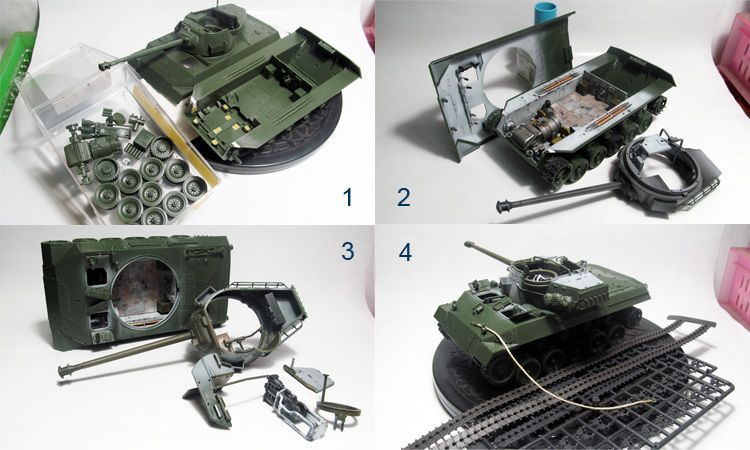 1

2

3

4